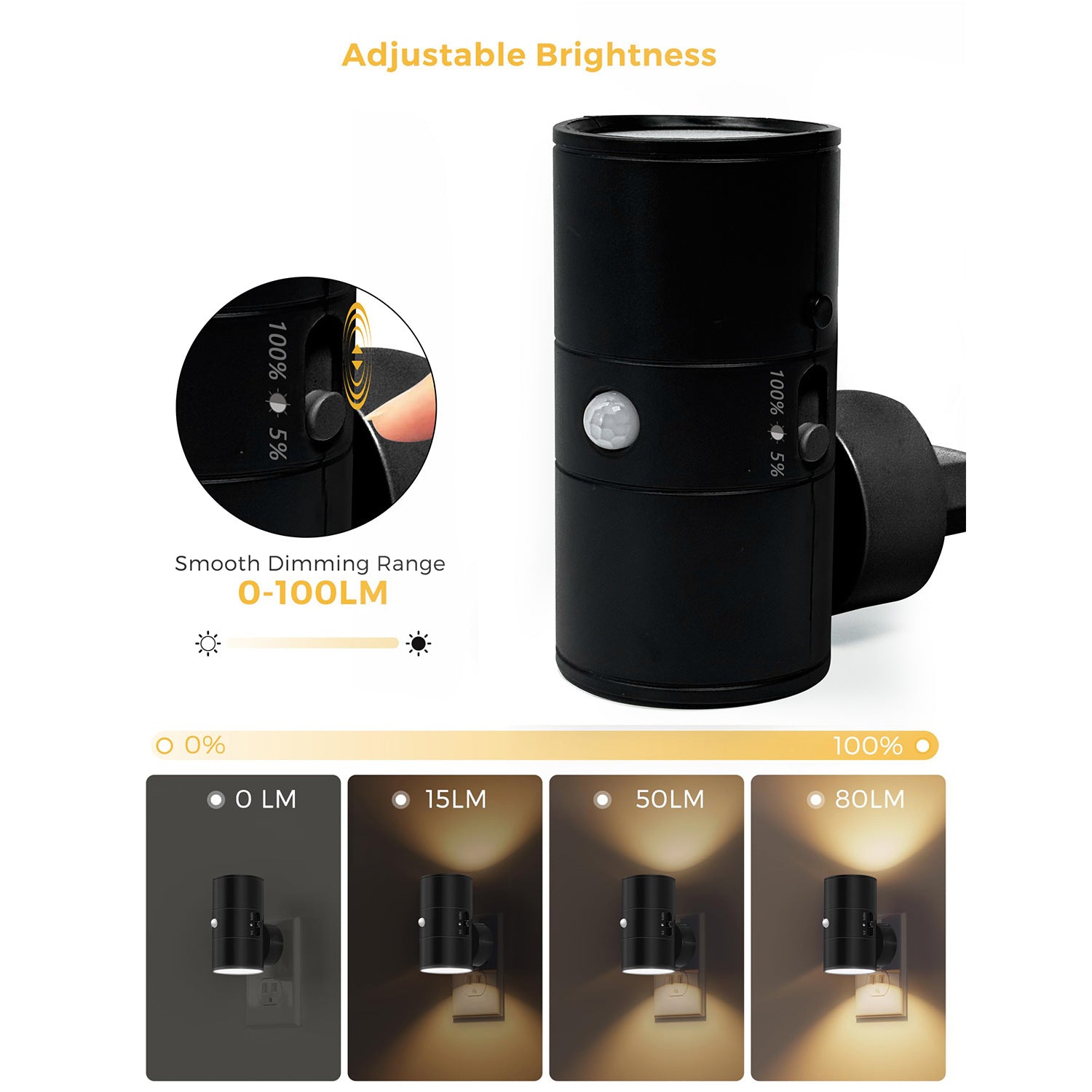 Adjustable Brightness

100%

5%

100%

5%

Smooth Dimming Range
0-100LM

0%

100%

0 LM

15LM

50LM

80LM