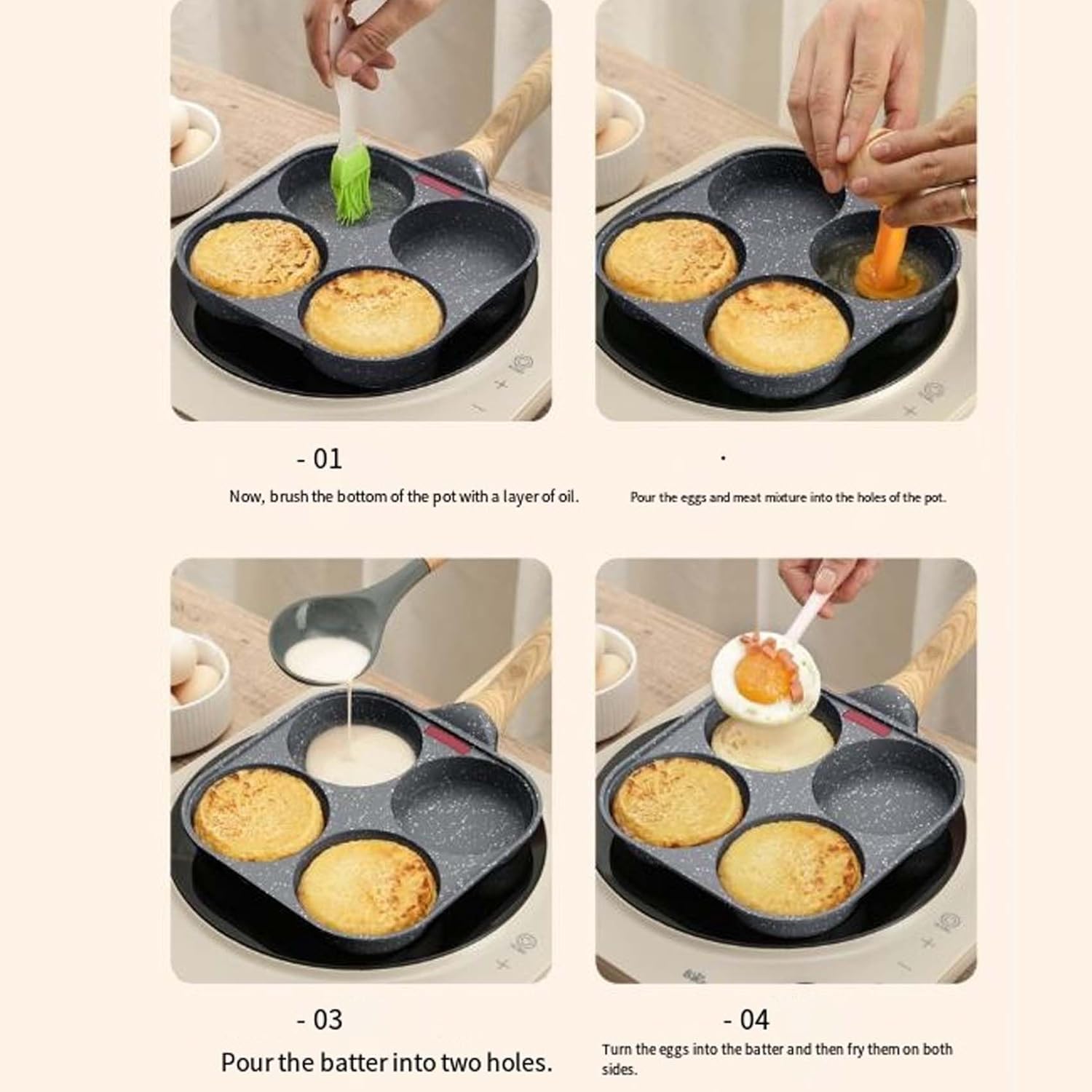 - 01

Now, brush the bottom of the pot with a layer of oil.

.

Pour the eggs and meat mixture into the holes of the pot.

- 03

Pour the batter into two holes.

- 04

Turn the eggs into the batter and then fry them on both sides.